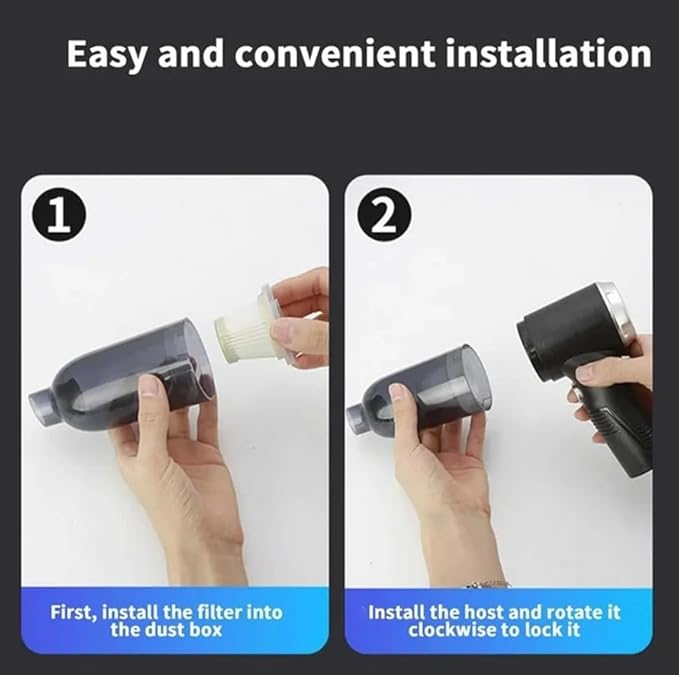 Easy and convenient installation

1

First, install the filter into the dust box

2

Install the host and rotate it clockwise to lock it